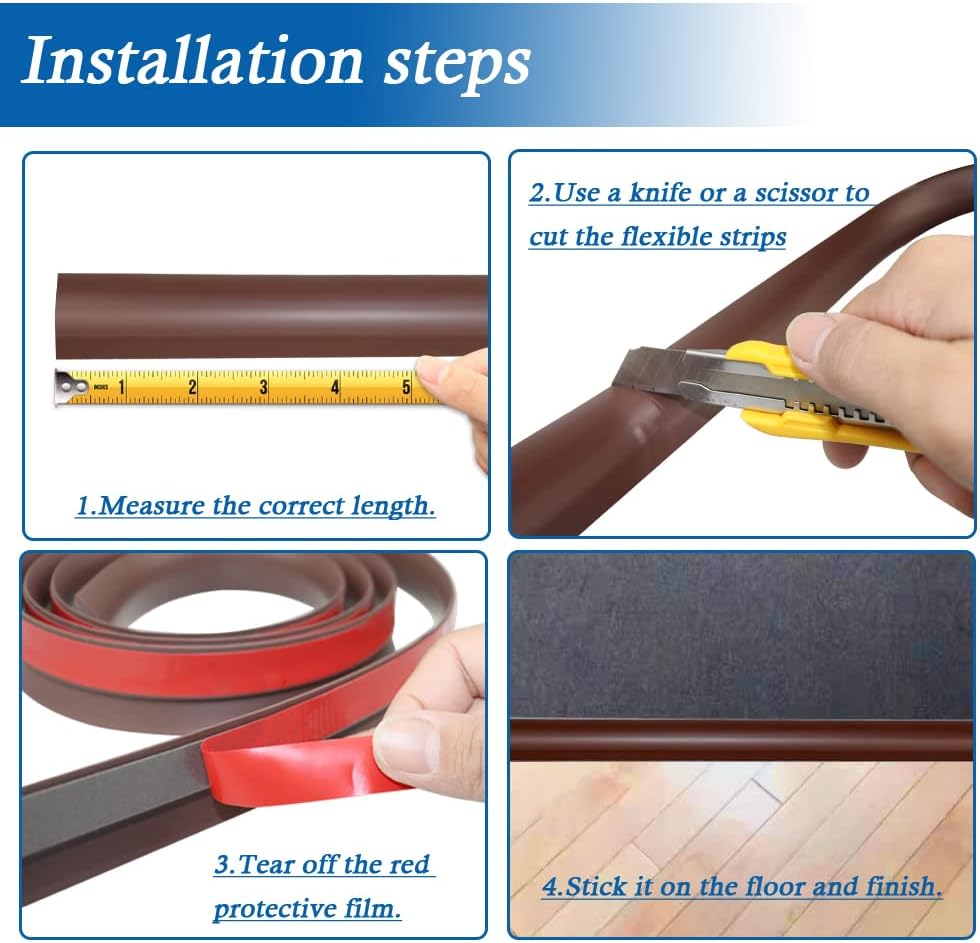 Installation steps

INCHES 1 2 3 4 5

1.Measure the correct length.

2.Use a knife or a scissor to cut the flexible strips

3.Tear off the red protective film.

4.Stick it on the floor and finish.